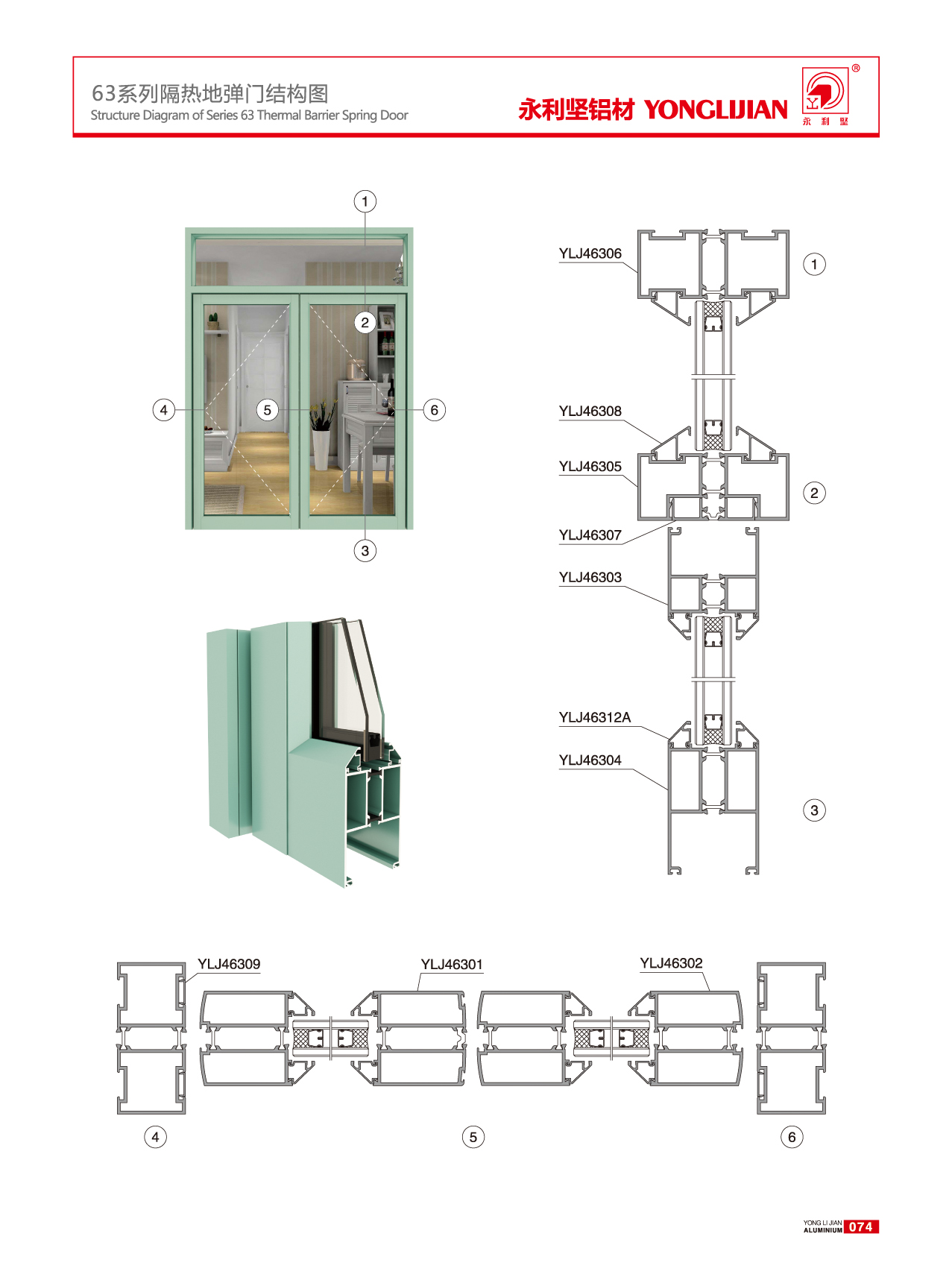 63系列隔热地弹门结构图
Structure Diagram of Series 63 Thermal Barrier Spring Door

永利坚铝材 YONGLIJIAN
®
永 利 坚

1
2
4
5
6
3

YLJ46306
1
YLJ46308
YLJ46305
2
YLJ46307
YLJ46303
YLJ46312A
YLJ46304
3

YLJ46309
YLJ46301
YLJ46302
4
5
6

YONG LI JIAN ALUMINIUM 074